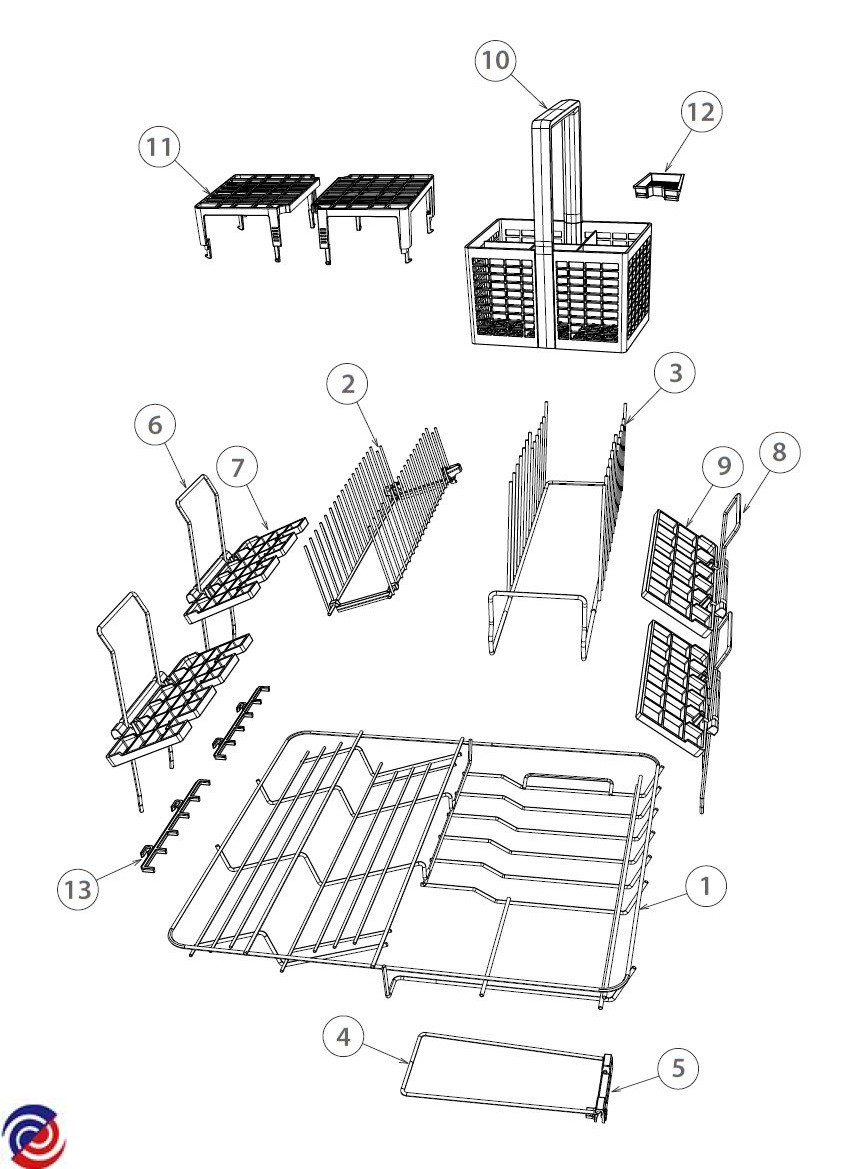 10
12
11
2
3
6
7
9
8
13
1
4
5